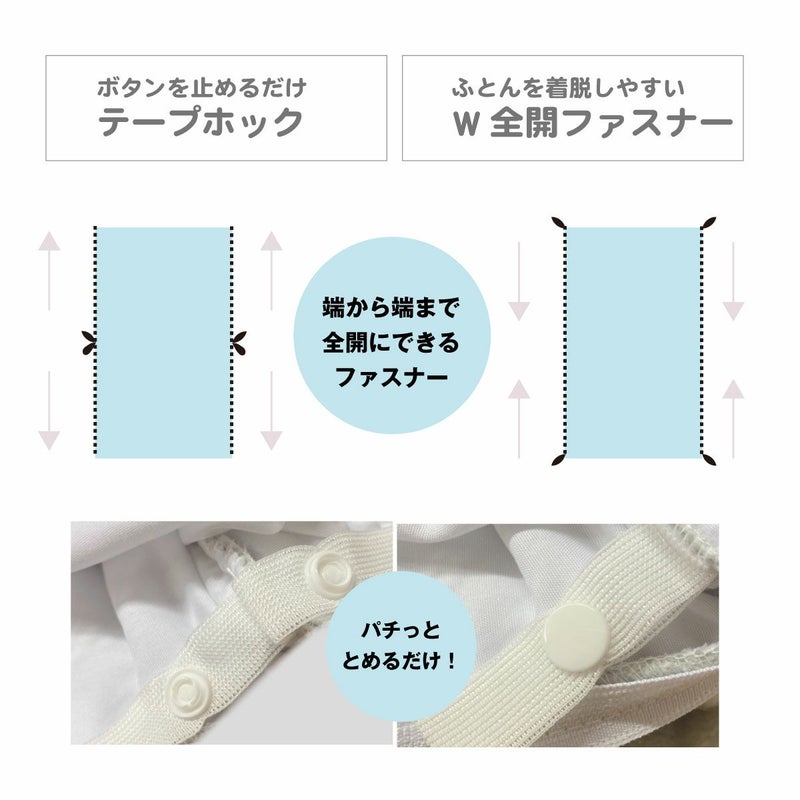 ボタンを止めるだけ
テープホック

ふとんを着脱しやすい
W 全開ファスナー

端から端まで
全開にできる
ファスナー

パチっと
とめるだけ！